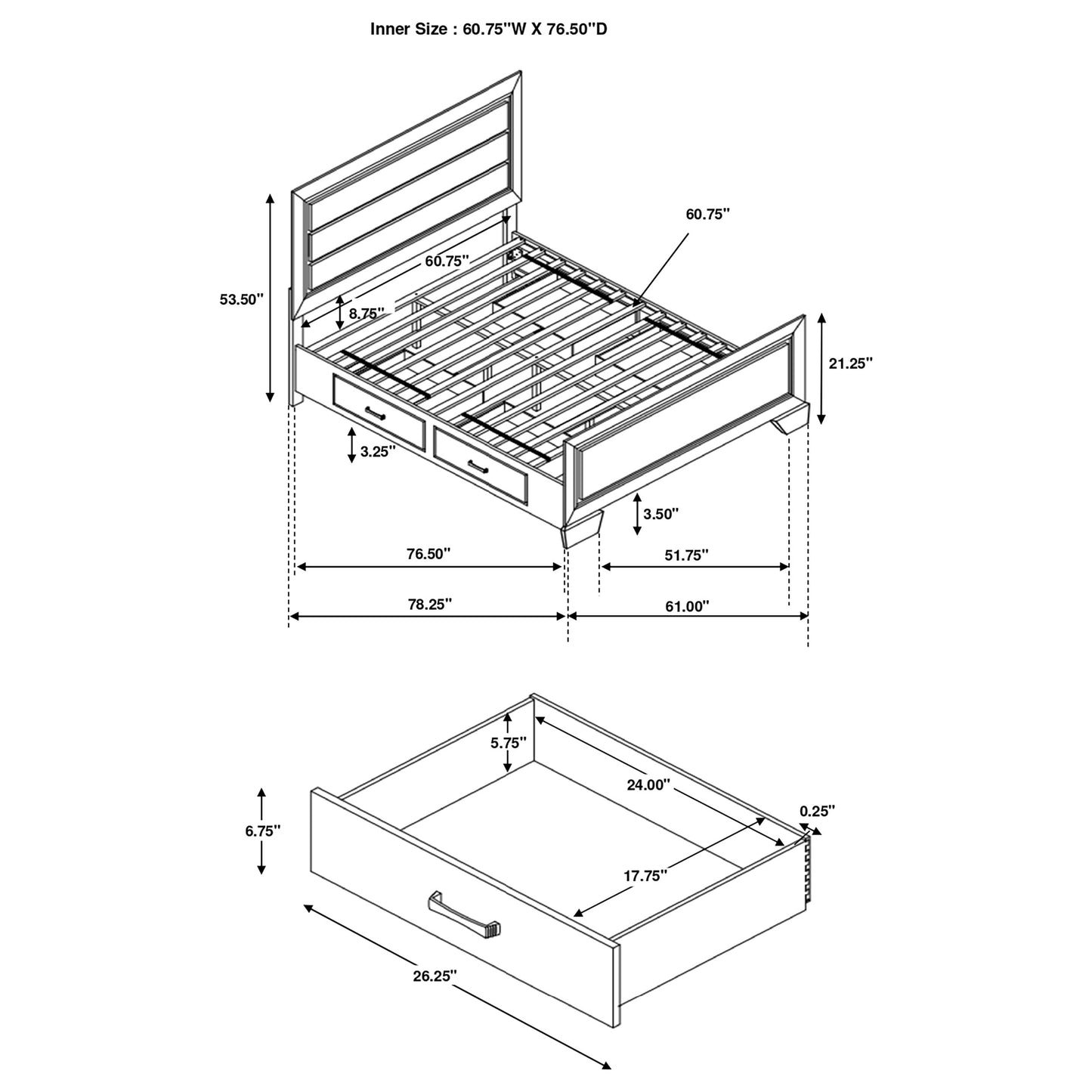 Inner Size : 60.75''W X 76.50''D

60.75''

60.75''

53.50''

8.75''

21.25''

3.25''

3.50''

76.50''

51.75''

78.25''

61.00''

5.75''

24.00''

0.25''

6.75''

17.75''

26.25''