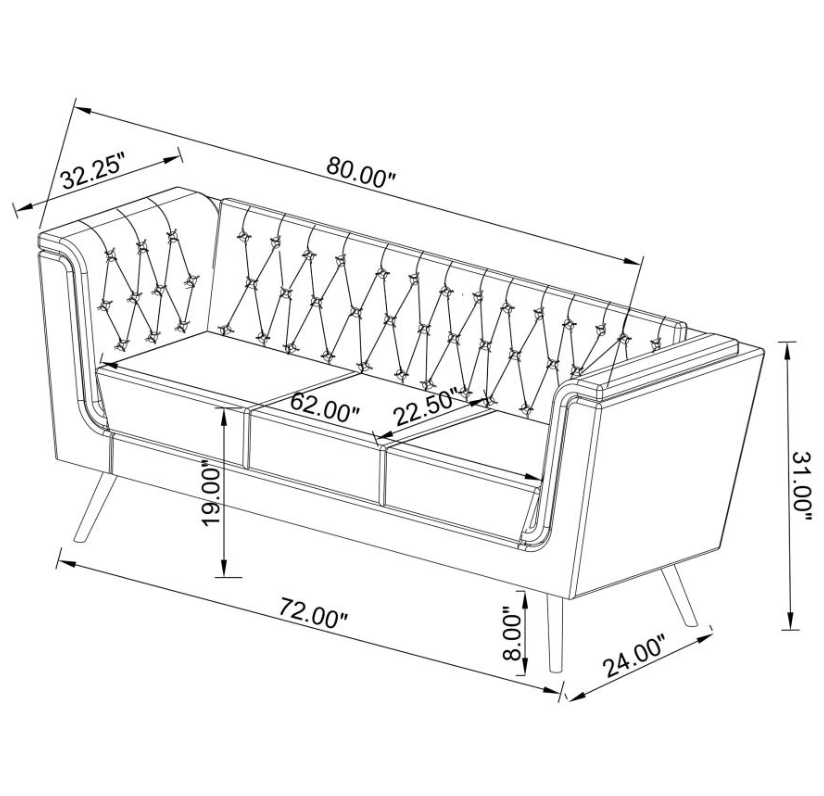 32.25"
80.00"
62.00"
22.50"
19.00"
31.00"
72.00"
8.00"
24.00"