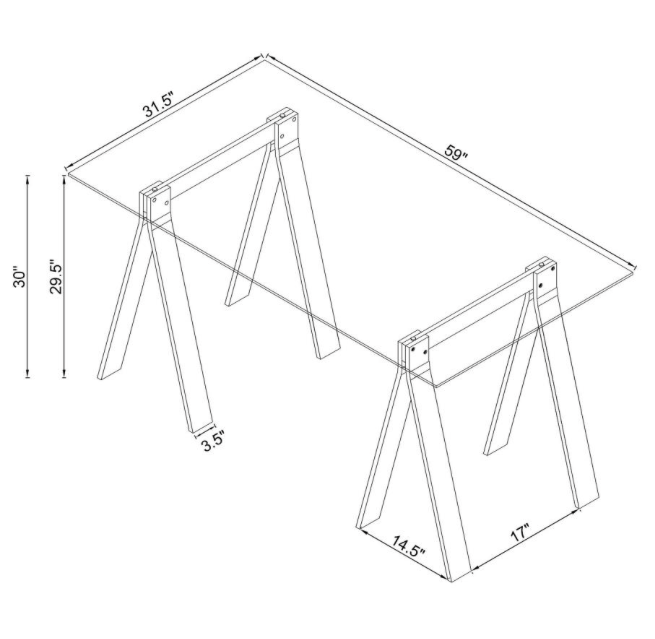 31.5"
59"
30"
29.5"
3.5"
14.5"
17"