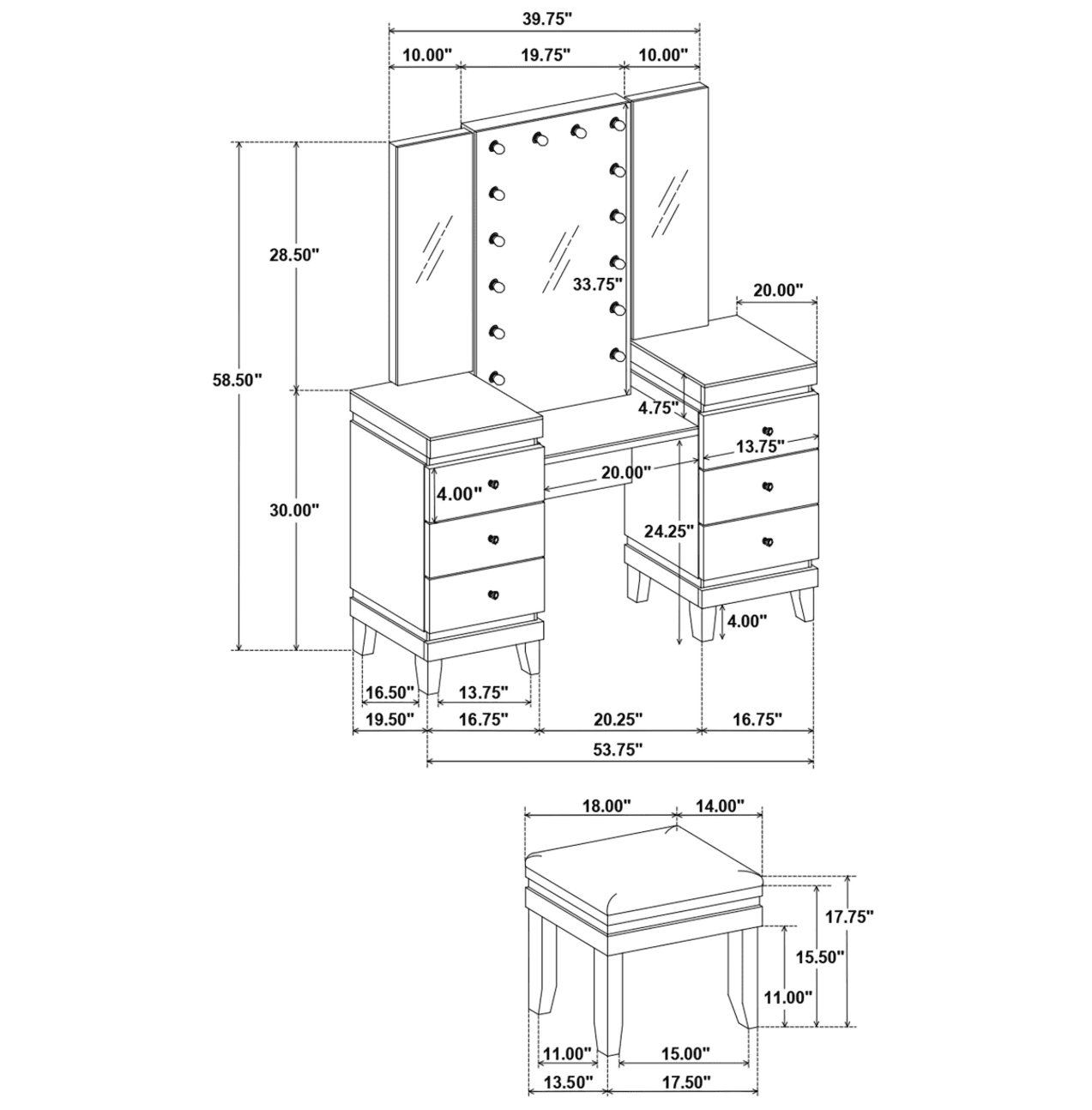 39.75"
10.00"
19.75"
10.00"
28.50"
33.75"
20.00"
58.50"
4.75"
13.75"
20.00"
4.00"
30.00"
24.25"
4.00"
16.50"
13.75"
19.50"
16.75"
20.25"
16.75"
53.75"
18.00"
14.00"
17.75"
15.50"
11.00"
11.00"
15.00"
13.50"
17.50"