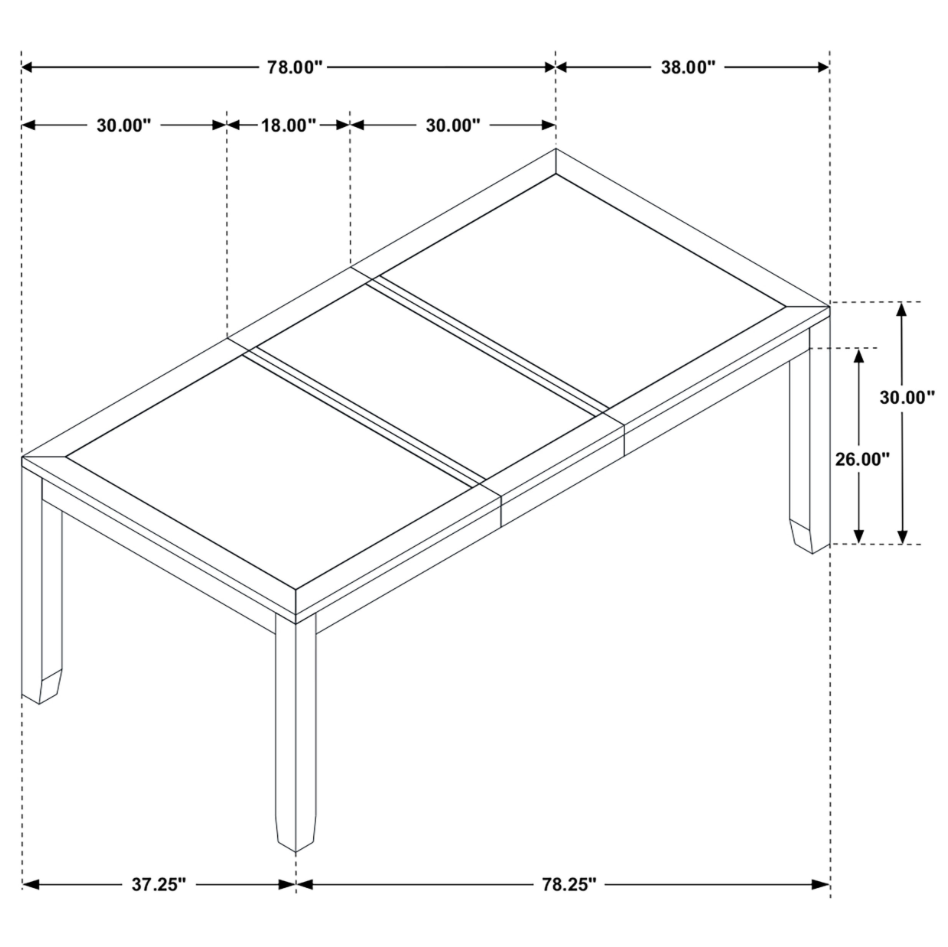 78.00"
38.00"
30.00"
18.00"
30.00"
30.00"
26.00"
37.25"
78.25"