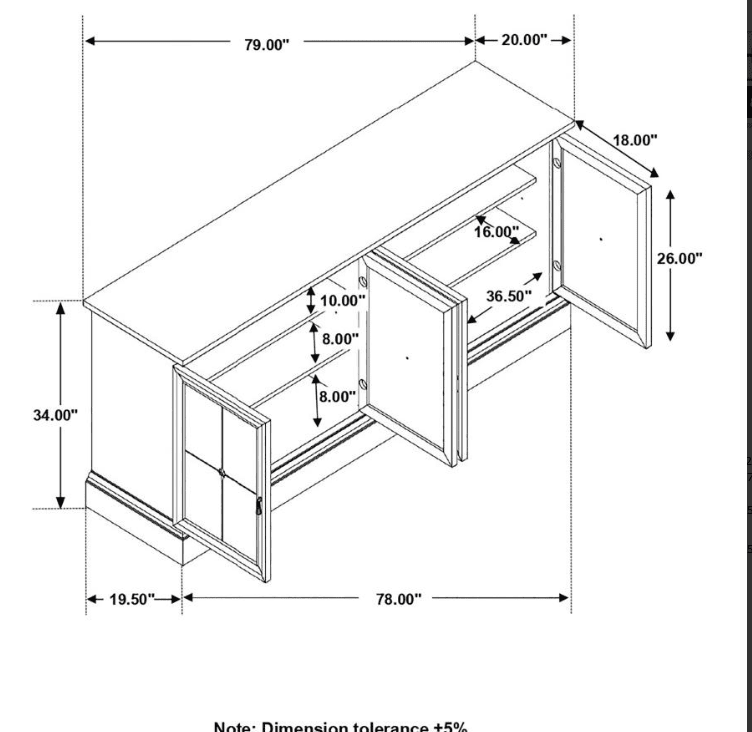 79.00"
20.00"
18.00"
16.00"
26.00"
10.00"
36.50"
8.00"
8.00"
34.00"
19.50"
78.00"

Note: Dimension tolerance ±5%