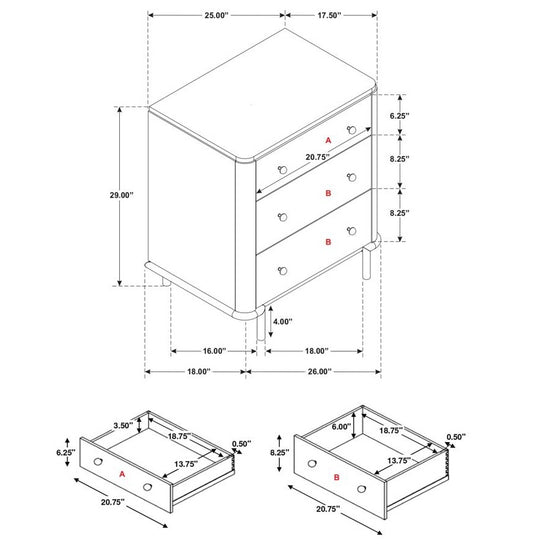 25.00"
17.50"
6.25"
A
20.75"
8.25"
29.00"
B
8.25"
B
4.00"
16.00"
18.00"
18.00"
26.00"

3.50"
18.75"
0.50"
6.25"
13.75"
A
20.75"

6.00"
18.75"
0.50"
8.25"
13.75"
B
20.75"