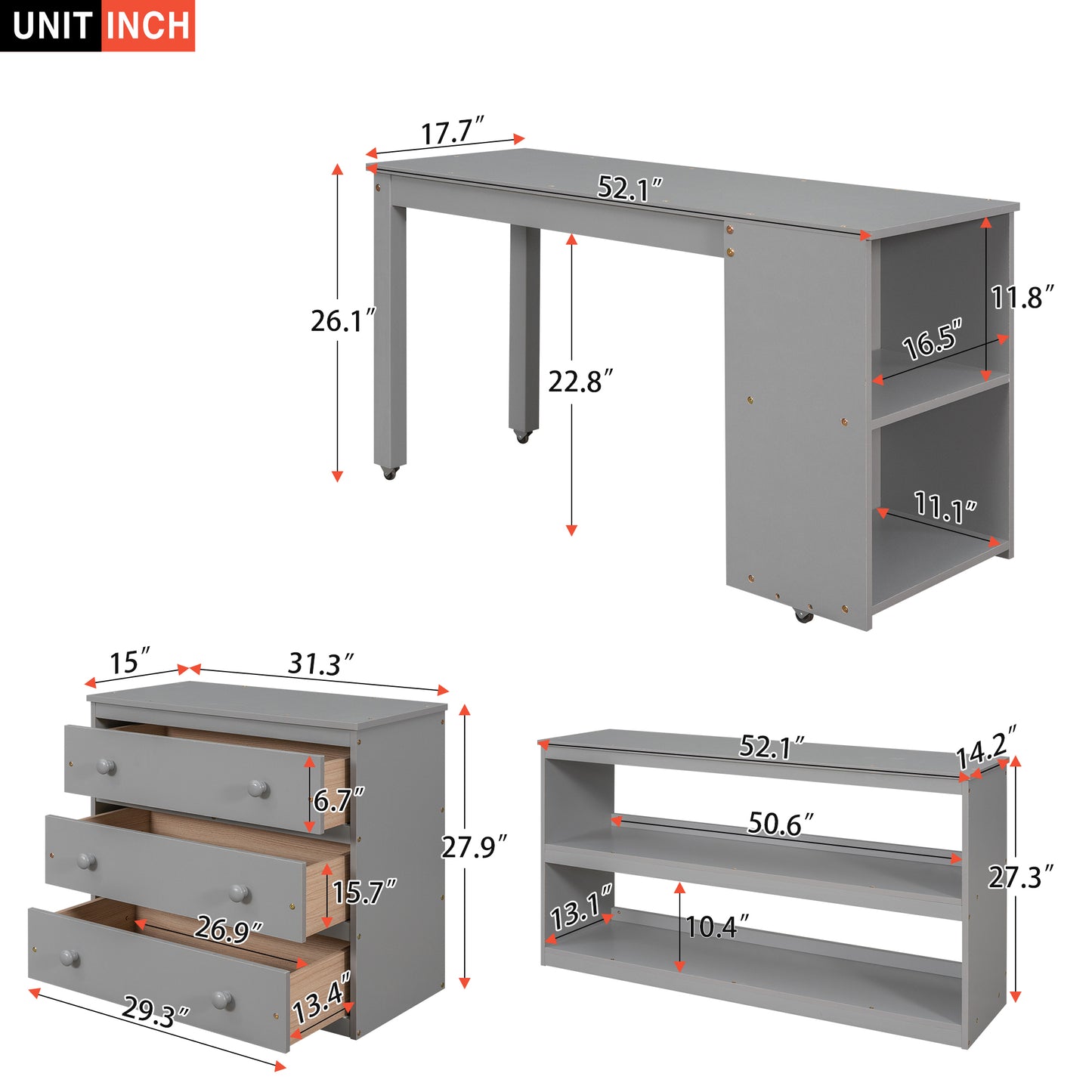 UNIT INCH

17.7″
52.1″
26.1″
22.8″
11.8″
16.5″
11.1″

15″
31.3″
6.7″
27.9″
15.7″
26.9″
13.4″
29.3″

52.1″
14.2″
50.6″
27.3″
13.1″
10.4″