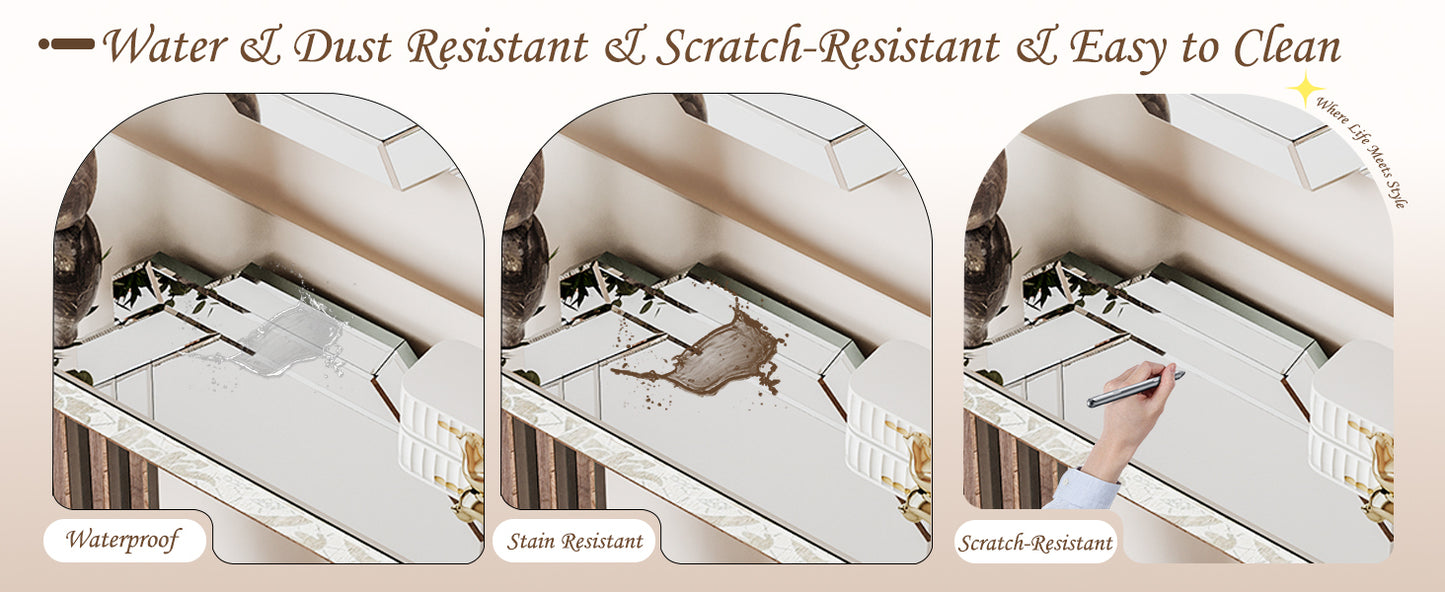 Water & Dust Resistant & Scratch-Resistant & Easy to Clean

Where Life Meets Style

Waterproof

Stain Resistant

Scratch-Resistant