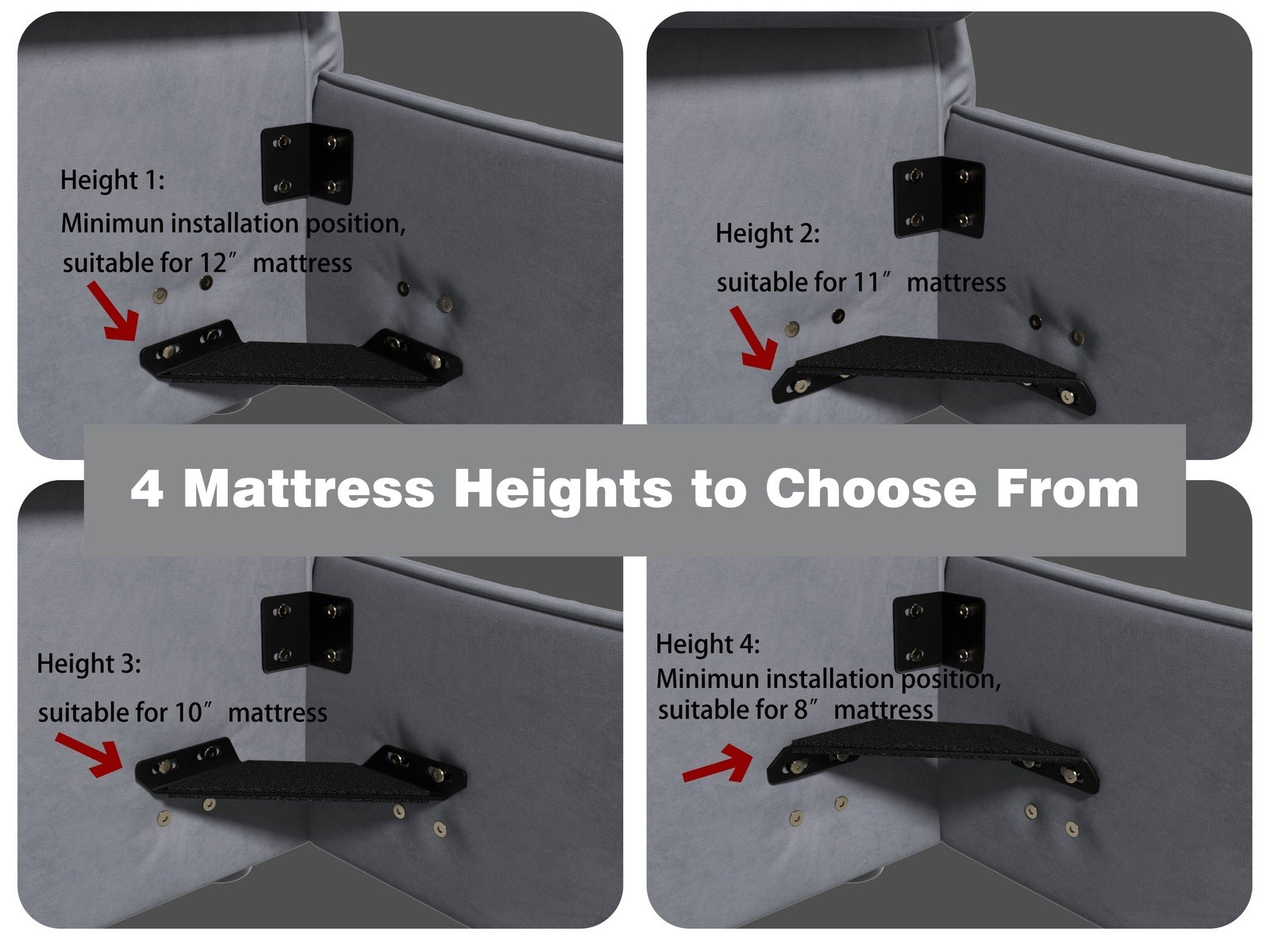 Height 1:
Minimun installation position, suitable for 12″ mattress

Height 2:
suitable for 11″ mattress

4 Mattress Heights to Choose From

Height 3:
suitable for 10″ mattress

Height 4:
Minimun installation position, suitable for 8″ mattress