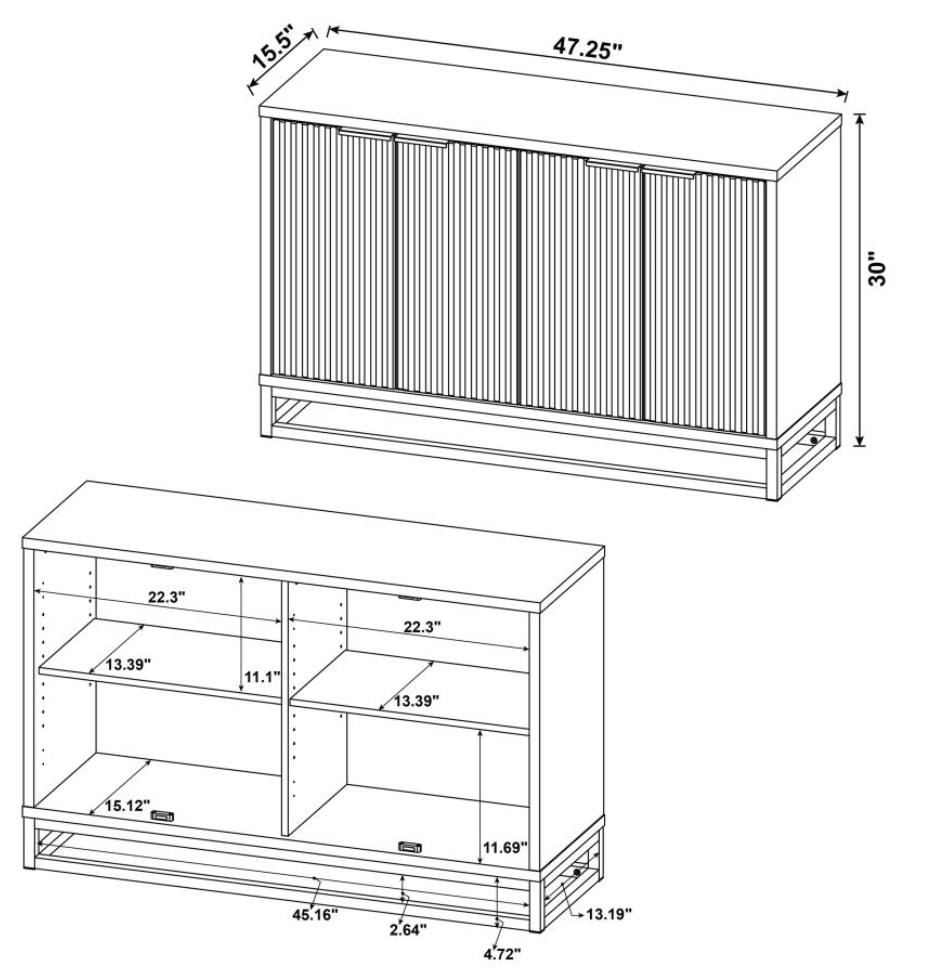 15.5"
47.25"
30"
22.3"
22.3"
13.39"
11.1"
13.39"
15.12"
11.69"
45.16"
2.64"
4.72"
13.19"