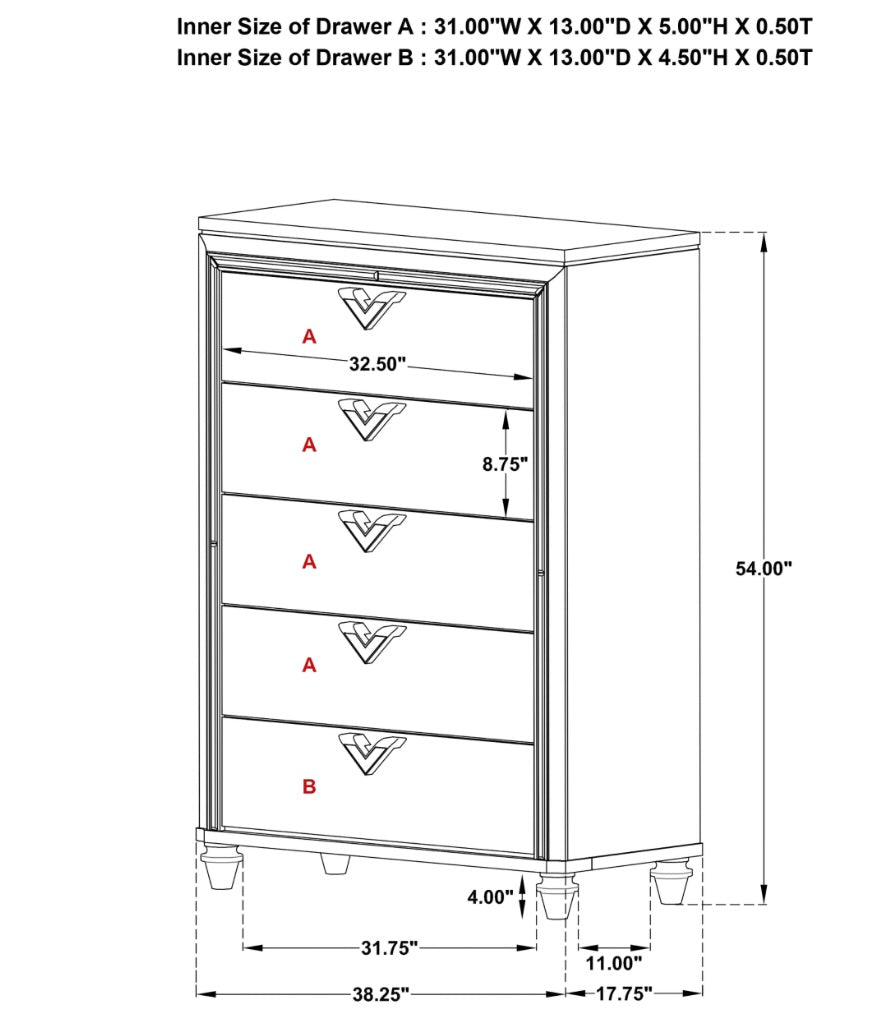 Inner Size of Drawer A : 31.00"W X 13.00"D X 5.00"H X 0.50T
Inner Size of Drawer B : 31.00"W X 13.00"D X 4.50"H X 0.50T

A
32.50"
A
8.75"
A
54.00"
A
B
4.00"
31.75"
11.00"
38.25"
17.75"