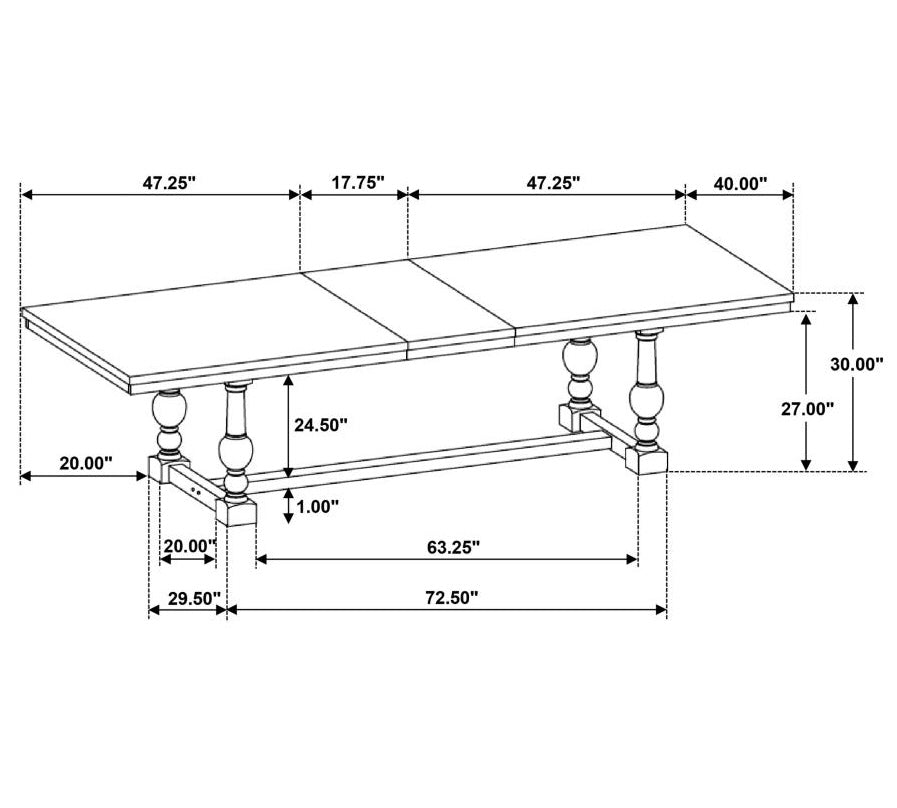 47.25"
17.75"
47.25"
40.00"
30.00"
27.00"
24.50"
20.00"
1.00"
20.00"
63.25"
29.50"
72.50"