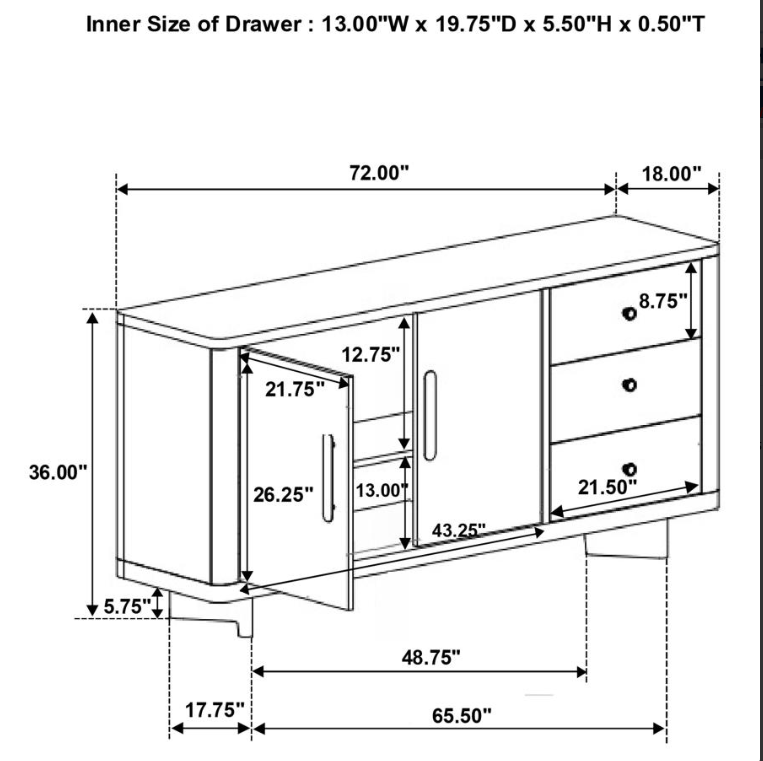 Inner Size of Drawer : 13.00"W x 19.75"D x 5.50"H x 0.50"T

72.00"
18.00"
8.75"
12.75"
21.75"
36.00"
26.25"
13.00"
21.50"
43.25"
5.75"
48.75"
17.75"
65.50"