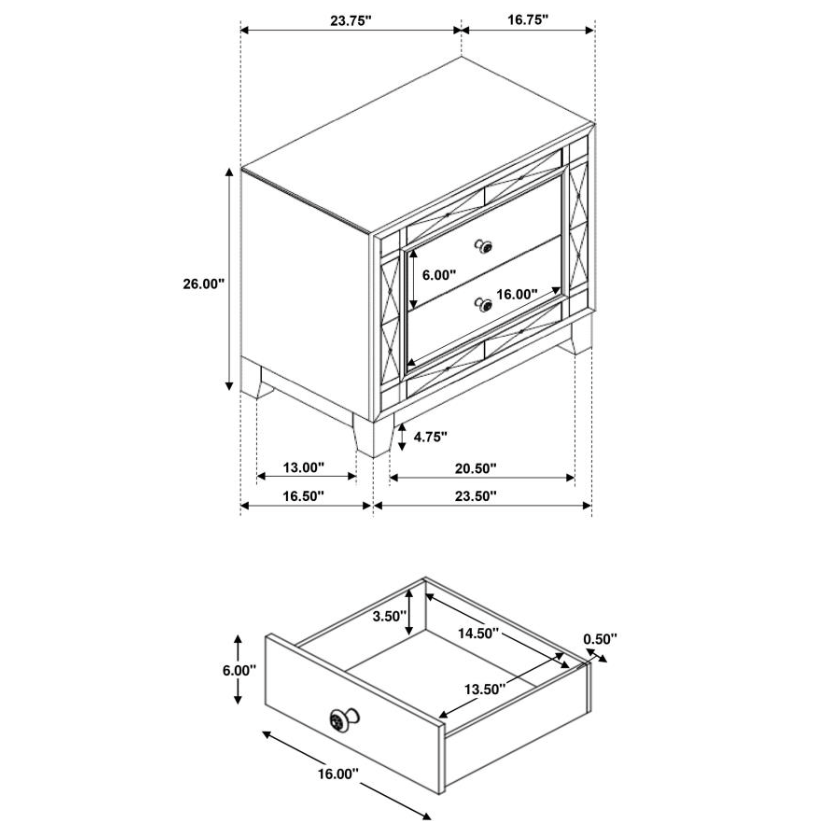 23.75"

16.75"

26.00"

6.00"

16.00"

4.75"

13.00"

20.50"

16.50"

23.50"

3.50"

14.50"

0.50"

6.00"

13.50"

16.00"