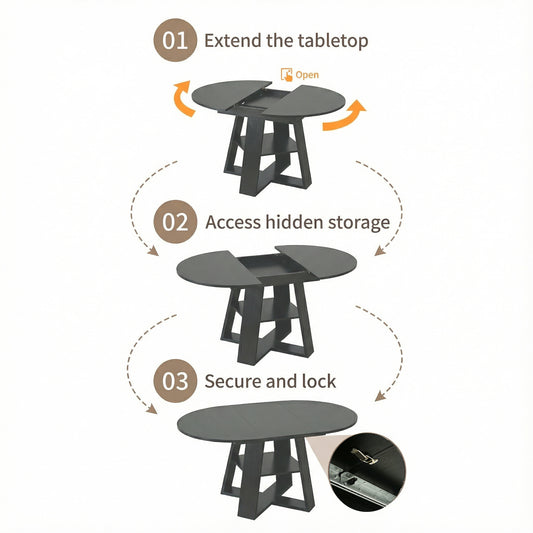 01 Extend the tabletop

Open

02 Access hidden storage

03 Secure and lock