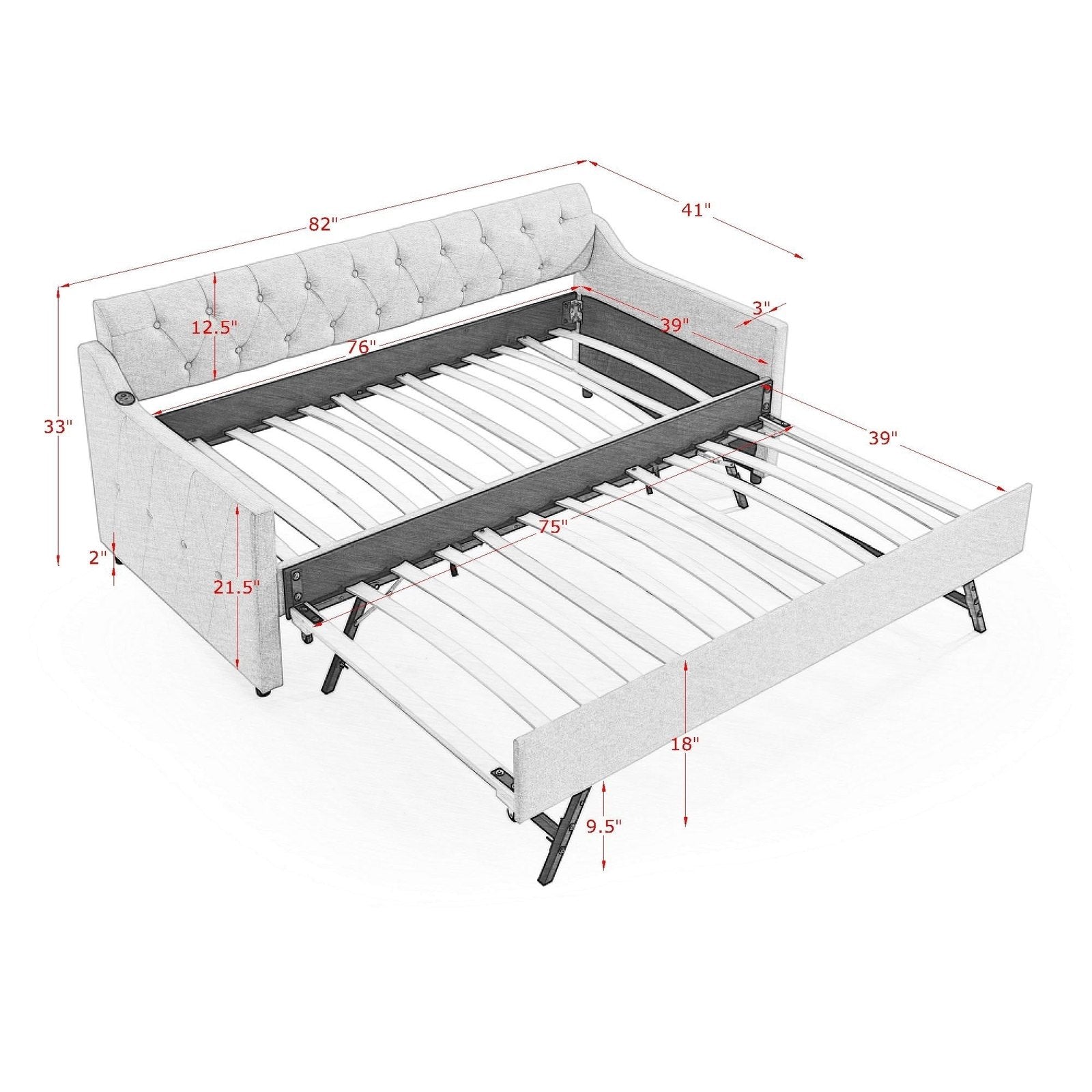 82"

41"

12.5"

76"

39"

3"

33"

39"

75"

2"

21.5"

18"

9.5"