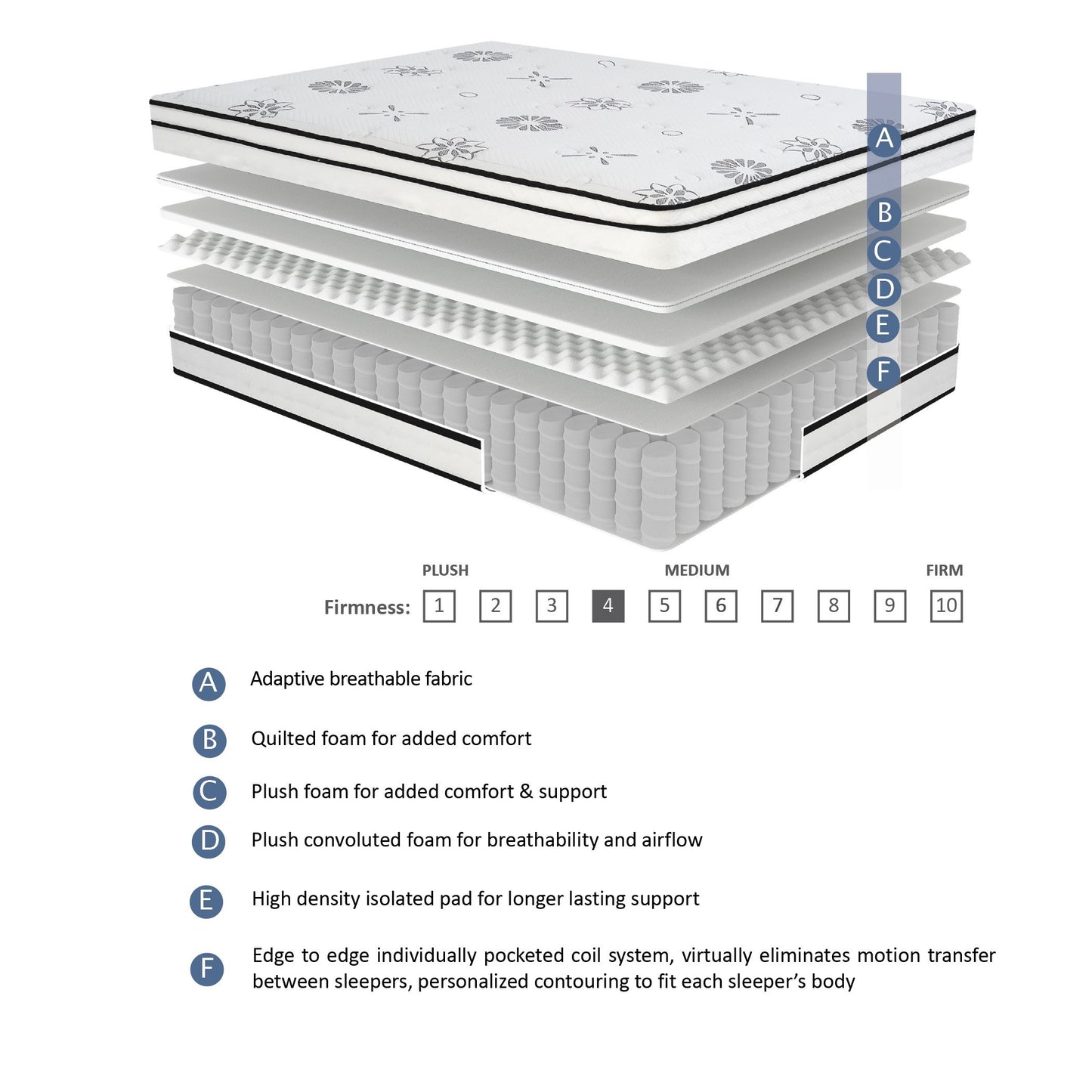 A
B
C
D
E
F

PLUSH MEDIUM FIRM

Firmness: 1 2 3 4 5 6 7 8 9 10

A Adaptive breathable fabric

B Quilted foam for added comfort

C Plush foam for added comfort & support

D Plush convoluted foam for breathability and airflow

E High density isolated pad for longer lasting support

F Edge to edge individually pocketed coil system, virtually eliminates motion transfer between sleepers, personalized contouring to fit each sleeper's body