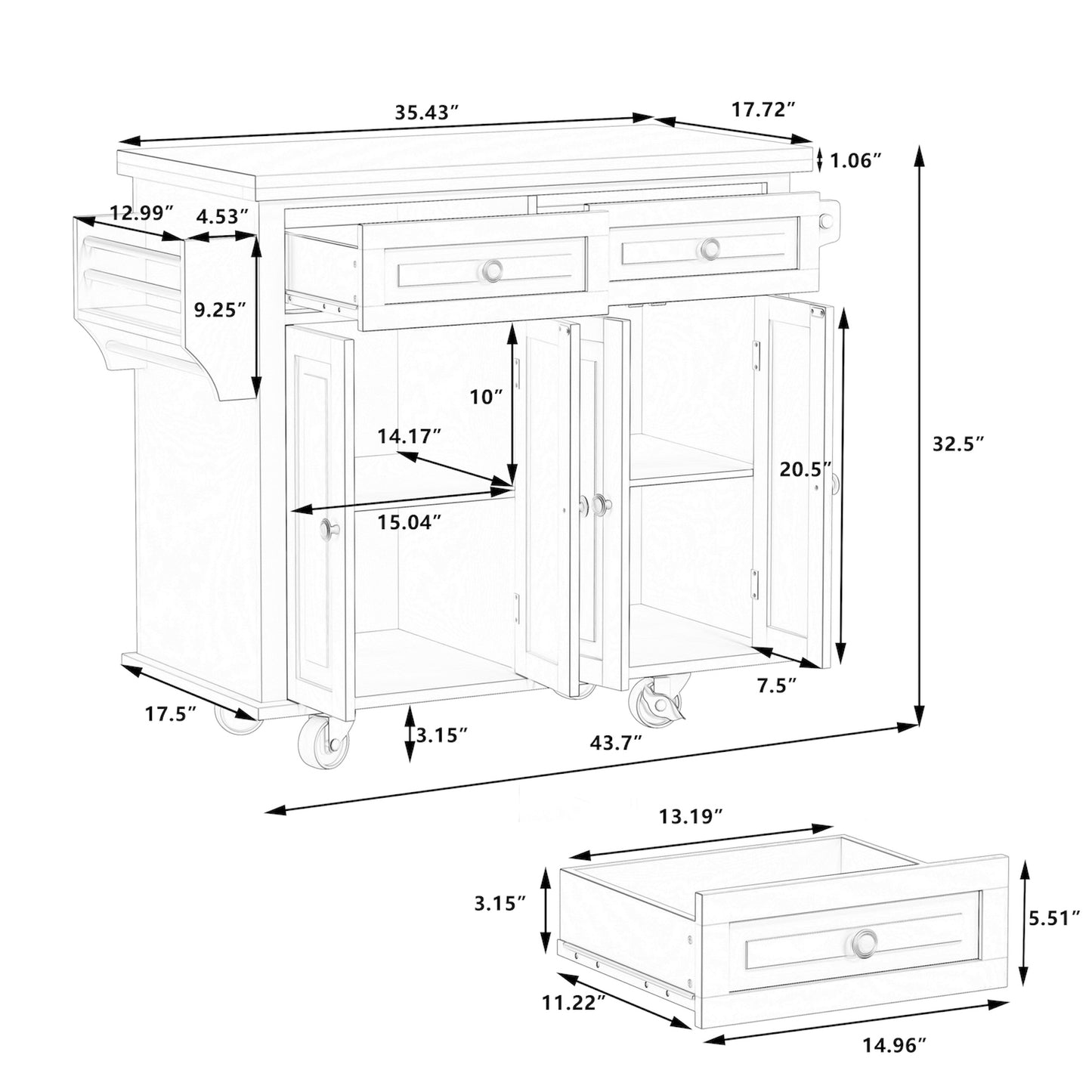 35.43″
17.72″
1.06″
12.99″
4.53″
9.25″
10″
14.17″
15.04″
20.5″
32.5″
7.5″
17.5″
3.15″
43.7″
13.19″
3.15″
5.51″
11.22″
14.96″