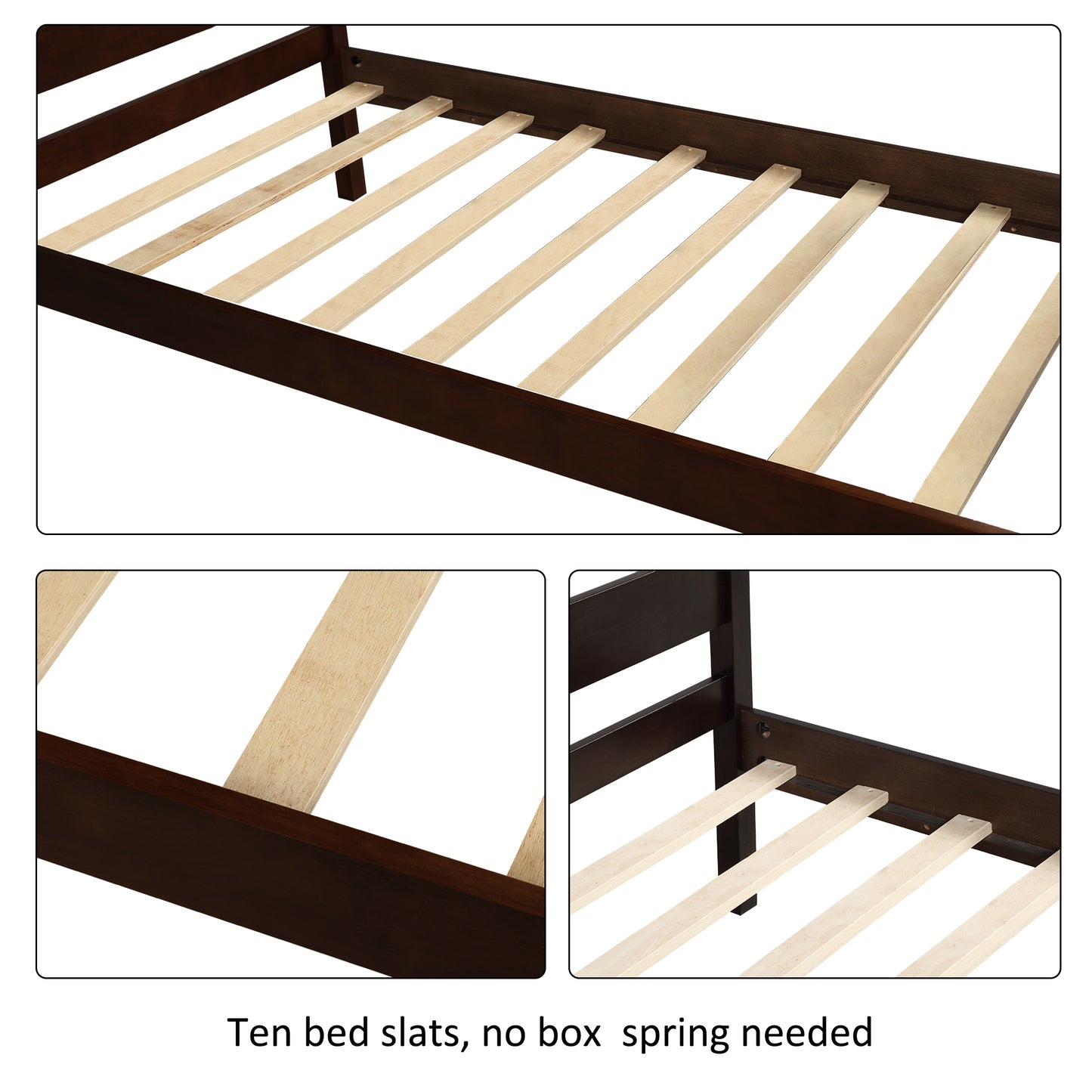 Ten bed slats, no box  spring needed