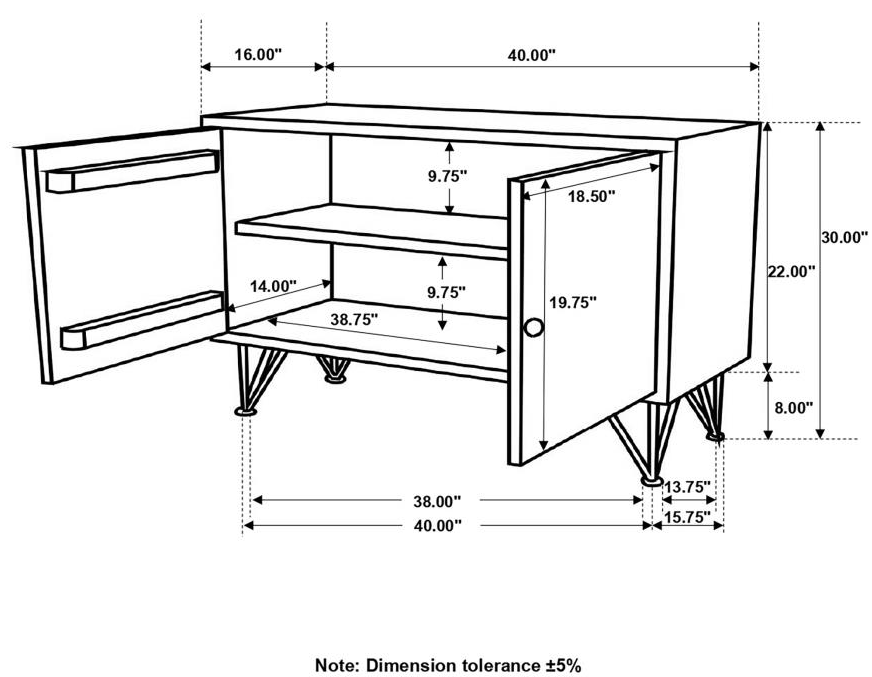 16.00"

40.00"

9.75"

18.50"

30.00"

22.00"

14.00"

9.75"

19.75"

38.75"

8.00"

38.00"

13.75"

40.00"

15.75"

Note: Dimension tolerance ±5%